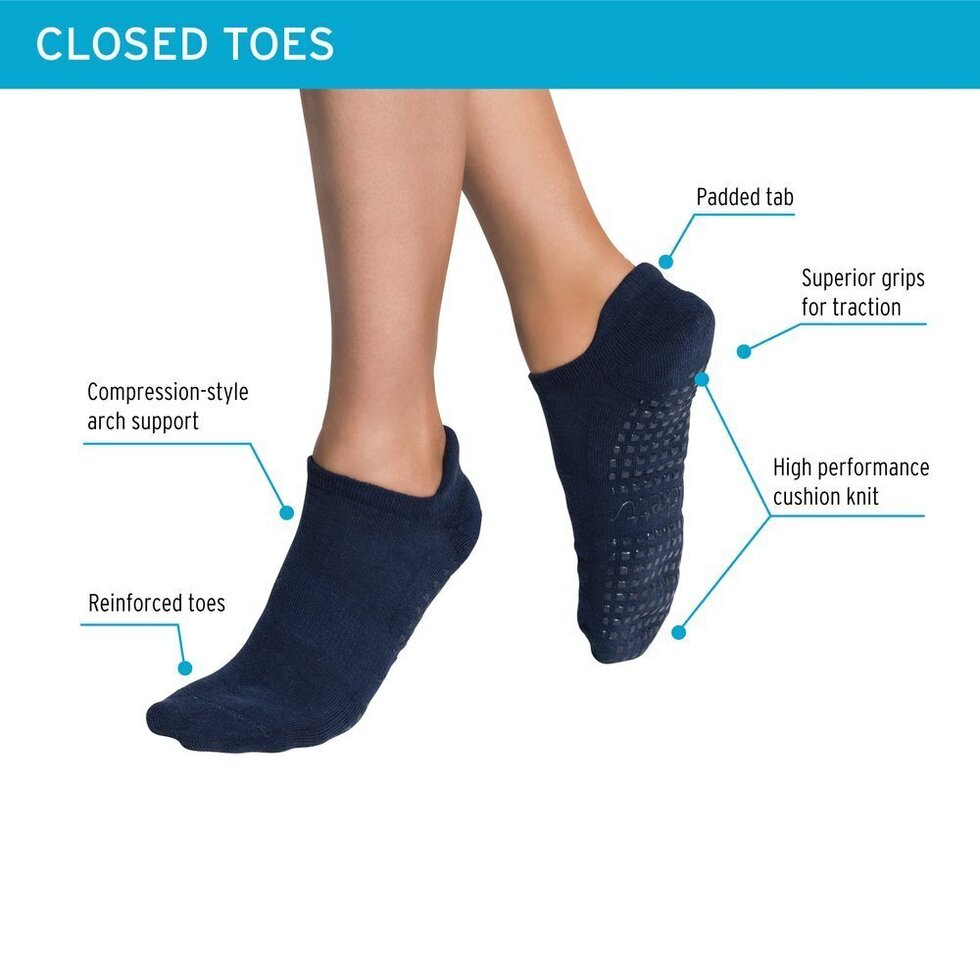 CLOSED TOES

Padded tab

Superior grips for traction

Compression-style arch support

High performance cushion knit

Reinforced toes