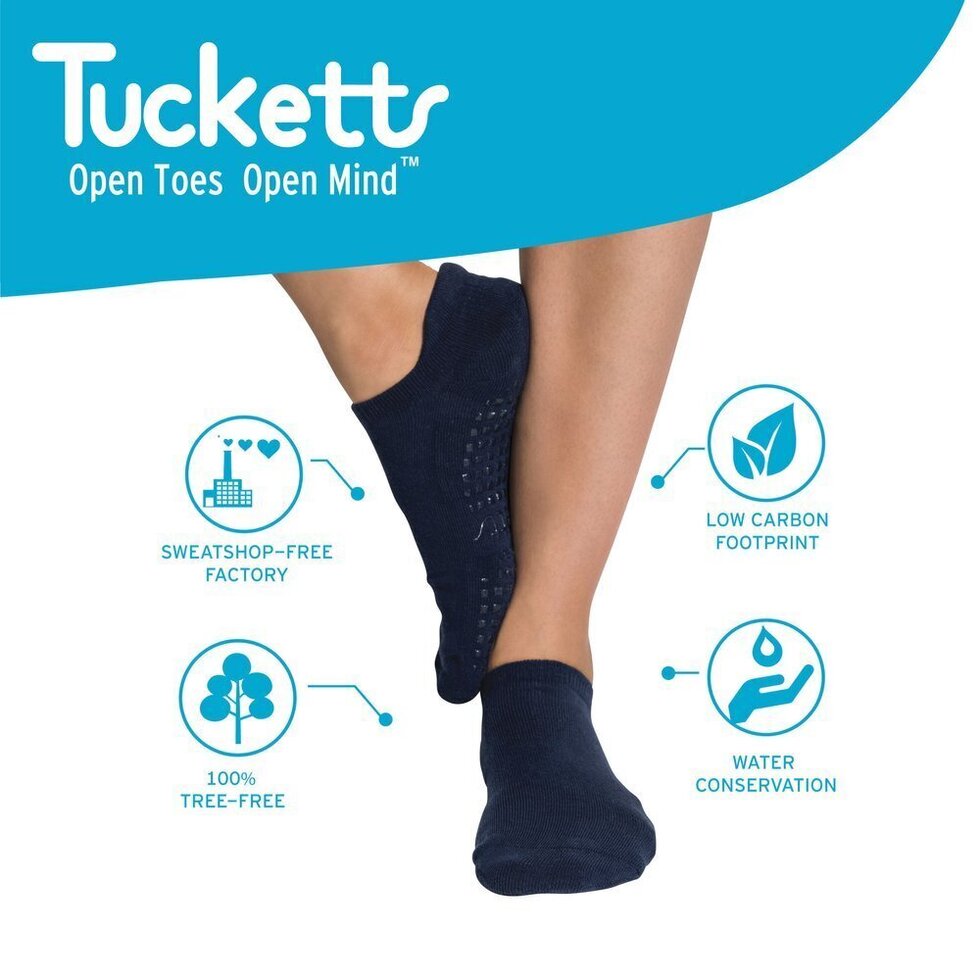 Tucketts
Open Toes Open Mind™

SWEATSHOP-FREE FACTORY

LOW CARBON FOOTPRINT

100% TREE-FREE

WATER CONSERVATION